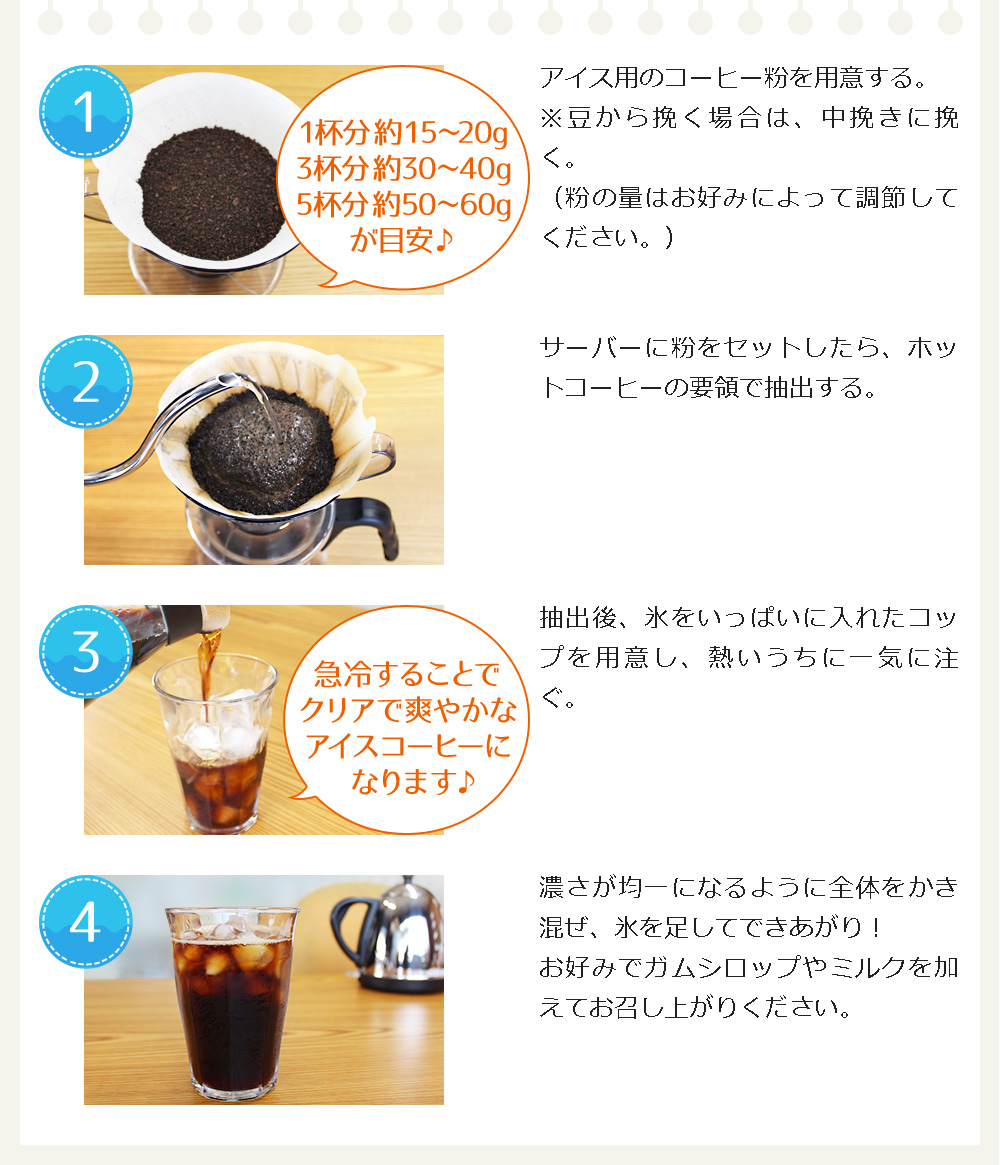 1

1杯分約15~20g
3杯分約30~40g
5杯分約50~60g
が目安♪

アイス用のコーヒー粉を用意する。
※豆から挽く場合は、中挽きに挽く。
（粉の量はお好みによって調節してください。）

2

サーバーに粉をセットしたら、ホットコーヒーの要領で抽出する。

3

急冷することで
クリアで爽やかな
アイスコーヒーに
なります♪

抽出後、氷をいっぱいに入れたコップを用意し、熱いうちに一気に注ぐ。

4

濃さが均一になるように全体をかき混ぜ、氷を足してできあがり！
お好みでガムシロップやミルクを加えてお召し上がりください。