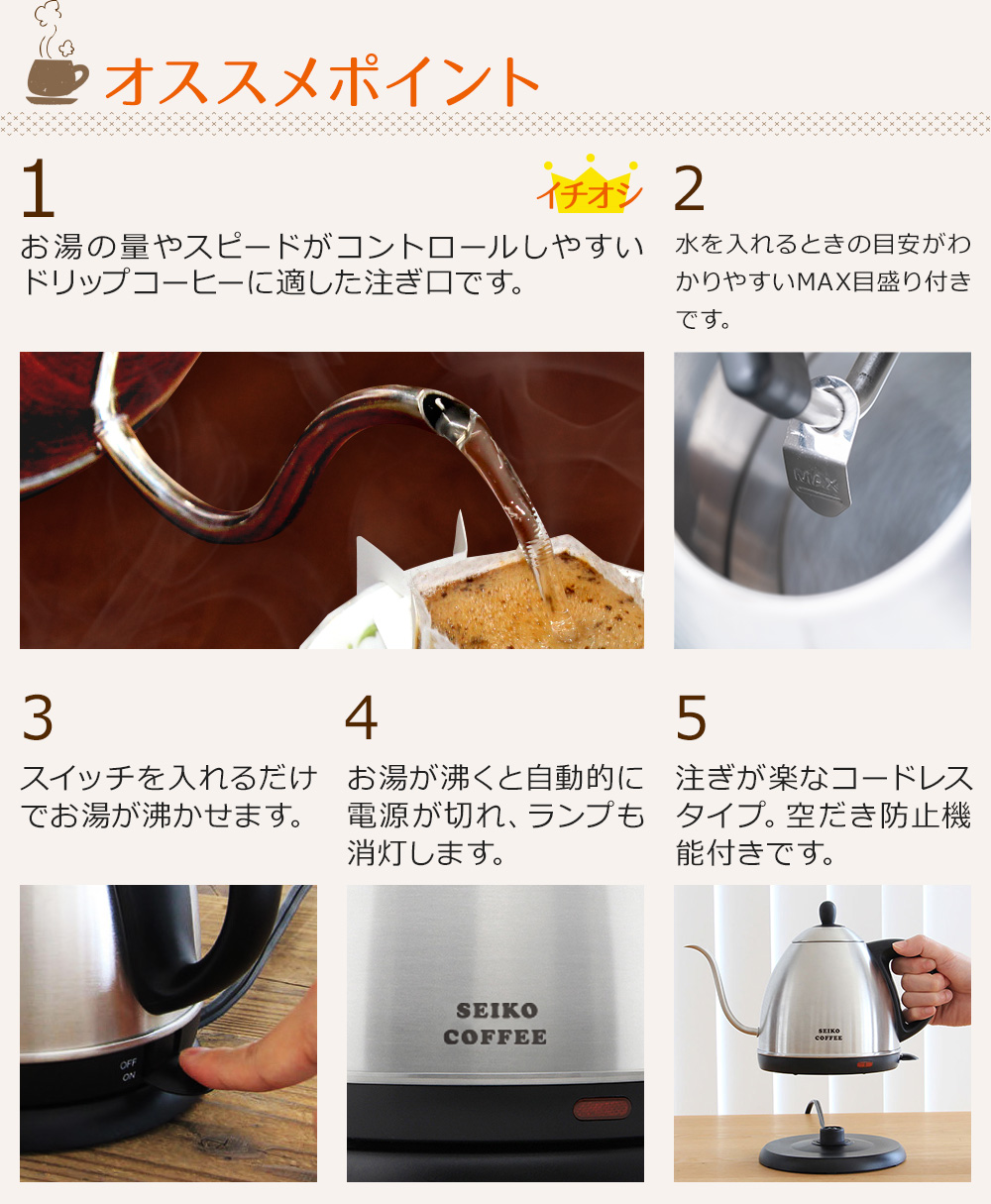 オススメポイント

1

イチオシ

お湯の量やスピードがコントロールしやすいドリップコーヒーに適した注ぎ口です。

2

水を入れるときの目安がわかりやすいMAX目盛り付きです。

MAX

3

スイッチを入れるだけでお湯が沸かせます。

OFF
ON

4

お湯が沸くと自動的に電源が切れ、ランプも消灯します。

SEIKO
COFFEE

5

注ぎが楽なコードレスタイプ。空だき防止機能付きです。

SEIKO
COFFEE