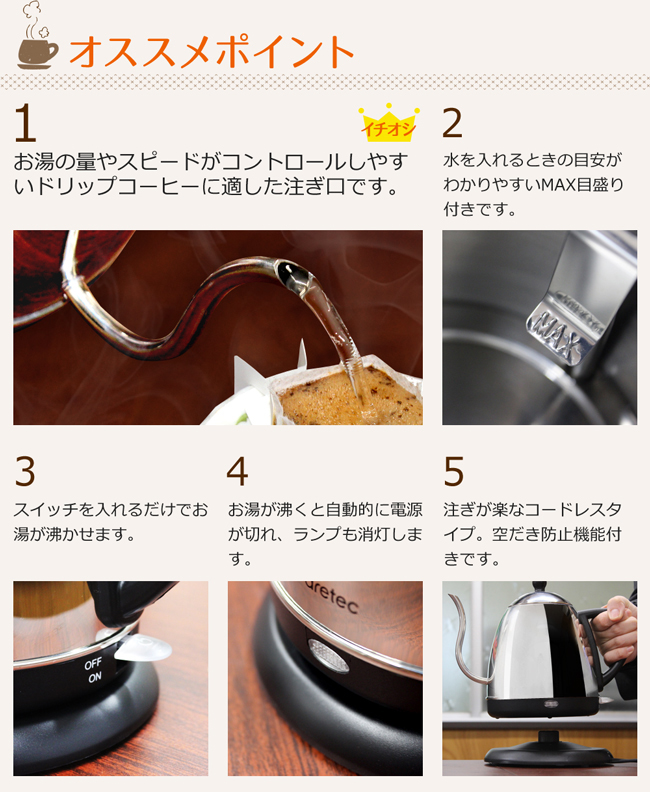 オススメポイント

1

イチオシ

お湯の量やスピードがコントロールしやすいドリップコーヒーに適した注ぎ口です。

2

水を入れるときの目安がわかりやすいMAX目盛り付きです。

MAX

3

スイッチを入れるだけでお湯が沸かせます。

OFF
ON

4

お湯が沸くと自動的に電源が切れ、ランプも消灯します。

dretec

5

注ぎが楽なコードレスタイプ。空だき防止機能付きです。